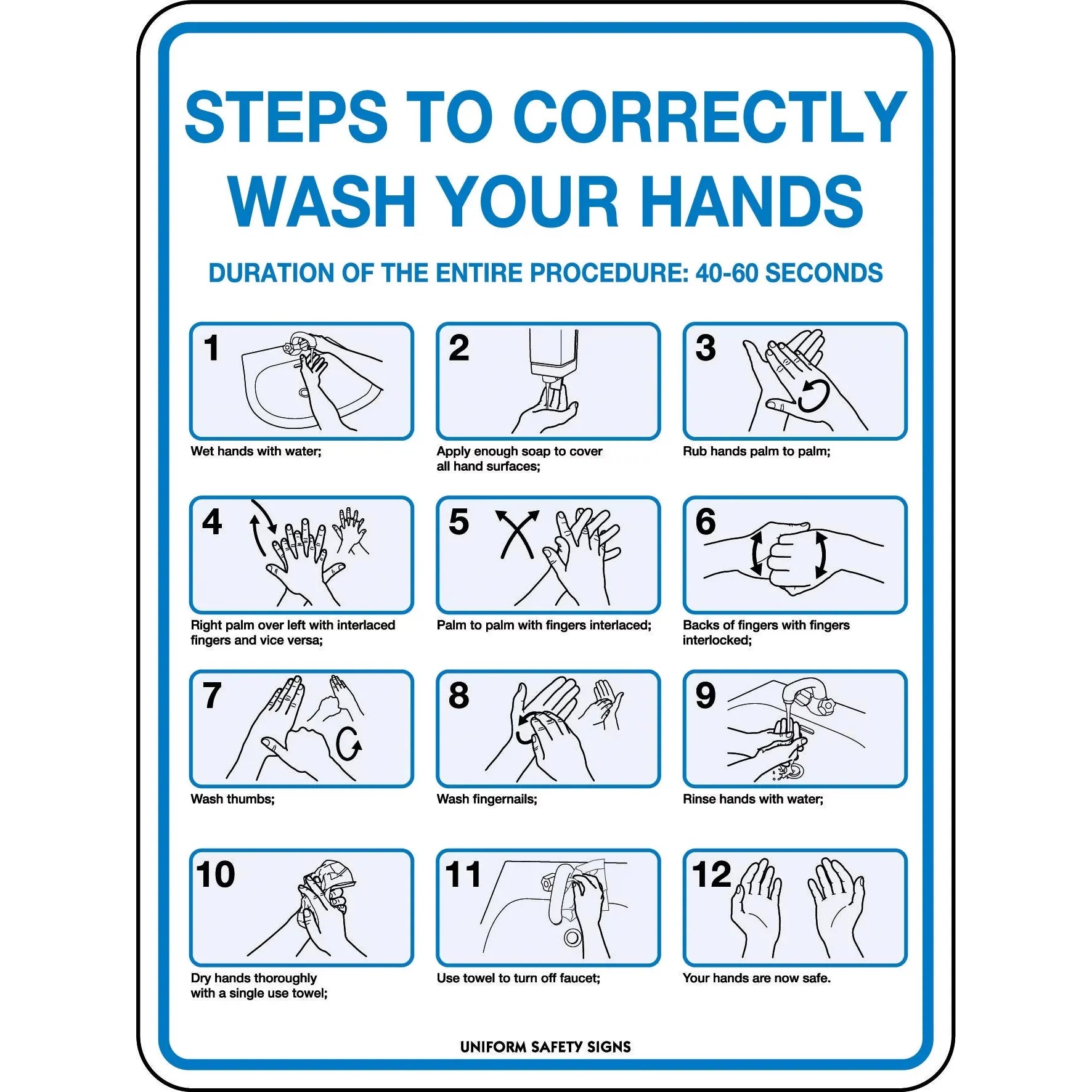 STEPS TO CORRECTLY WASH YOUR HANDS

DURATION OF THE ENTIRE PROCEDURE: 40-60 SECONDS

1
Wet hands with water;

2
Apply enough soap to cover all hand surfaces;

3
Rub hands palm to palm;

4
Right palm over left with interlaced fingers and vice versa;

5
Palm to palm with fingers interlaced;

6
Backs of fingers with fingers interlocked;

7
Wash thumbs;

8
Wash fingernails;

9
Rinse hands with water;

10
Dry hands thoroughly with a single use towel;

11
Use towel to turn off faucet;

12
Your hands are now safe.

UNIFORM SAFETY SIGNS